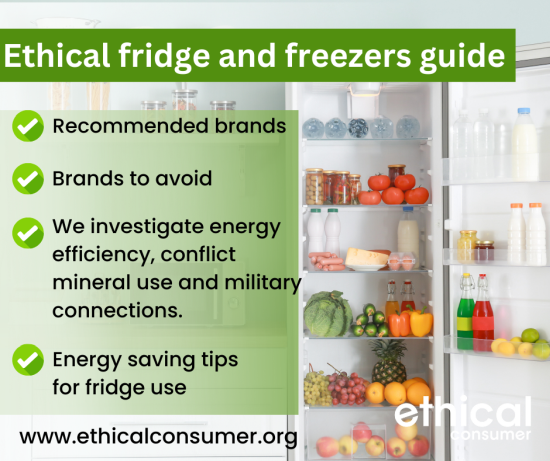 Ethical fridge and freezers guide

Recommended brands

Brands to avoid

We investigate energy efficiency, conflict mineral use and military connections.

Energy saving tips for fridge use

www.ethicalconsumer.org

ethical consumer