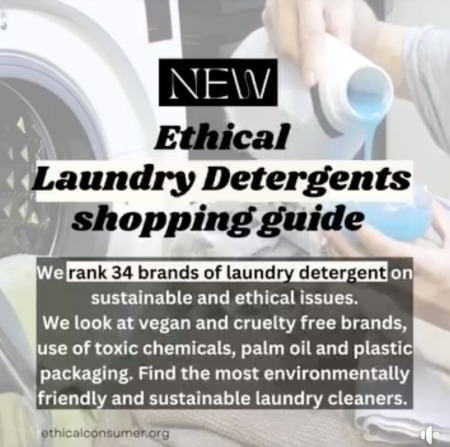 NEW

Ethical
Laundry Detergents
shopping guide

We rank 34 brands of laundry detergent on sustainable and ethical issues.
We look at vegan and cruelty free brands, use of toxic chemicals, palm oil and plastic packaging. Find the most environmentally friendly and sustainable laundry cleaners.

ethicalconsumer.org