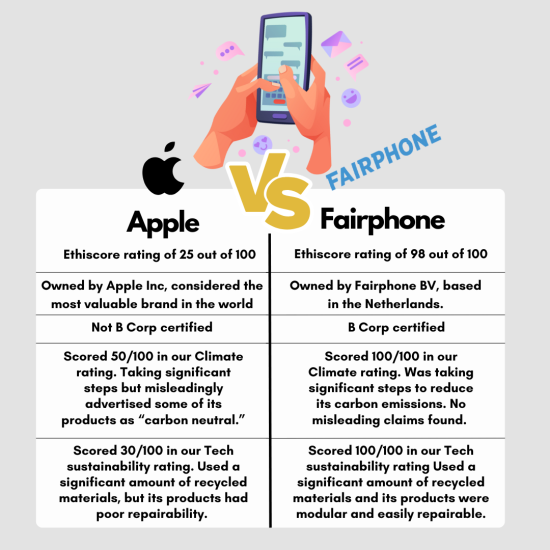 FAIRPHONE

VS

| Apple | Fairphone |
|---|---|
| Ethiscore rating of 25 out of 100 | Ethiscore rating of 98 out of 100 |
| Owned by Apple Inc, considered the most valuable brand in the world | Owned by Fairphone BV, based in the Netherlands. |
| Not B Corp certified | B Corp certified |
| Scored 50/100 in our Climate rating. Taking significant steps but misleadingly advertised some of its products as “carbon neutral.” | Scored 100/100 in our Climate rating. Was taking significant steps to reduce its carbon emissions. No misleading claims found. |
| Scored 30/100 in our Tech sustainability rating. Used a significant amount of recycled materials, but its products had poor repairability. | Scored 100/100 in our Tech sustainability rating Used a significant amount of recycled materials and its products were modular and easily repairable. |